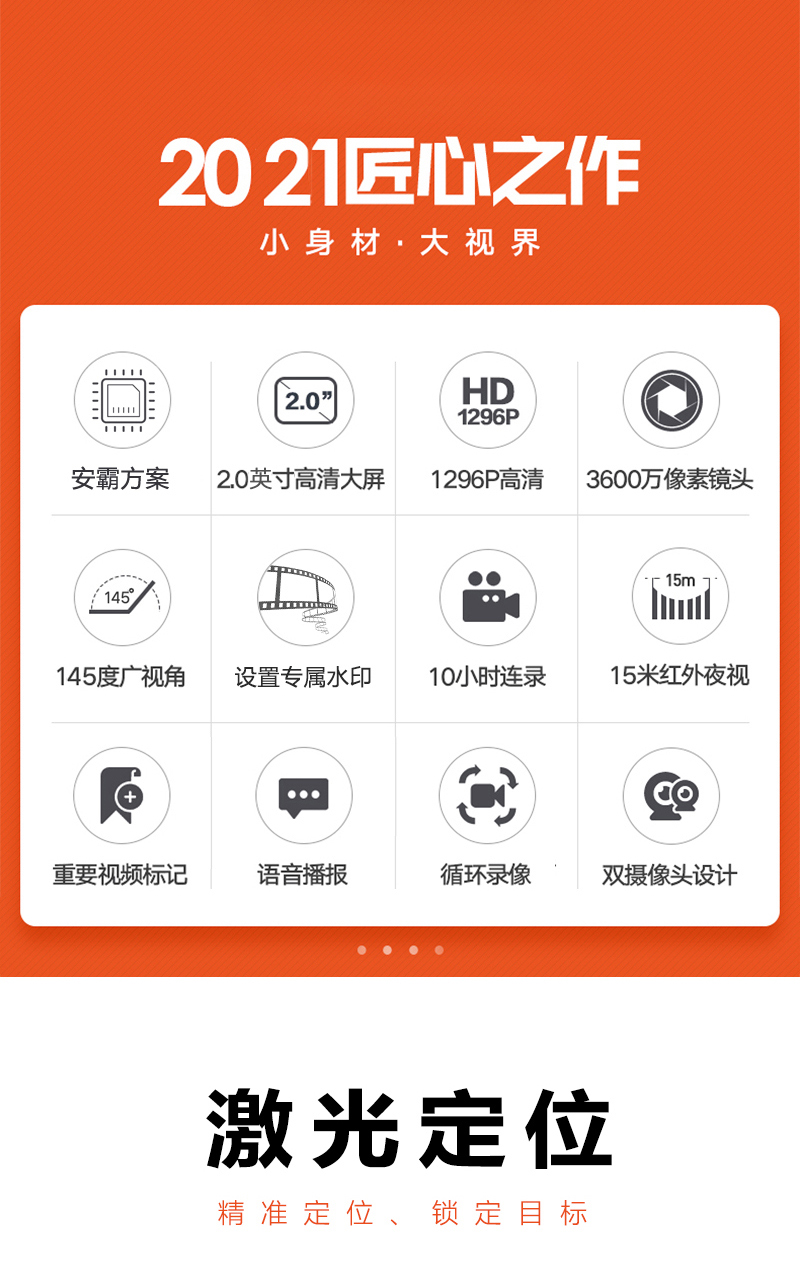 2021匠心之作

小身材·大视界

2.0"
安霸方案

2.0英寸高清大屏

HD
1296P
1296P高清

3600万像素镜头

145°
145度广视角

设置专属水印

10小时连录

15m
15米红外夜视

重要视频标记

语音播报

循环录像

双摄像头设计

激光定位

精准定位、锁定目标